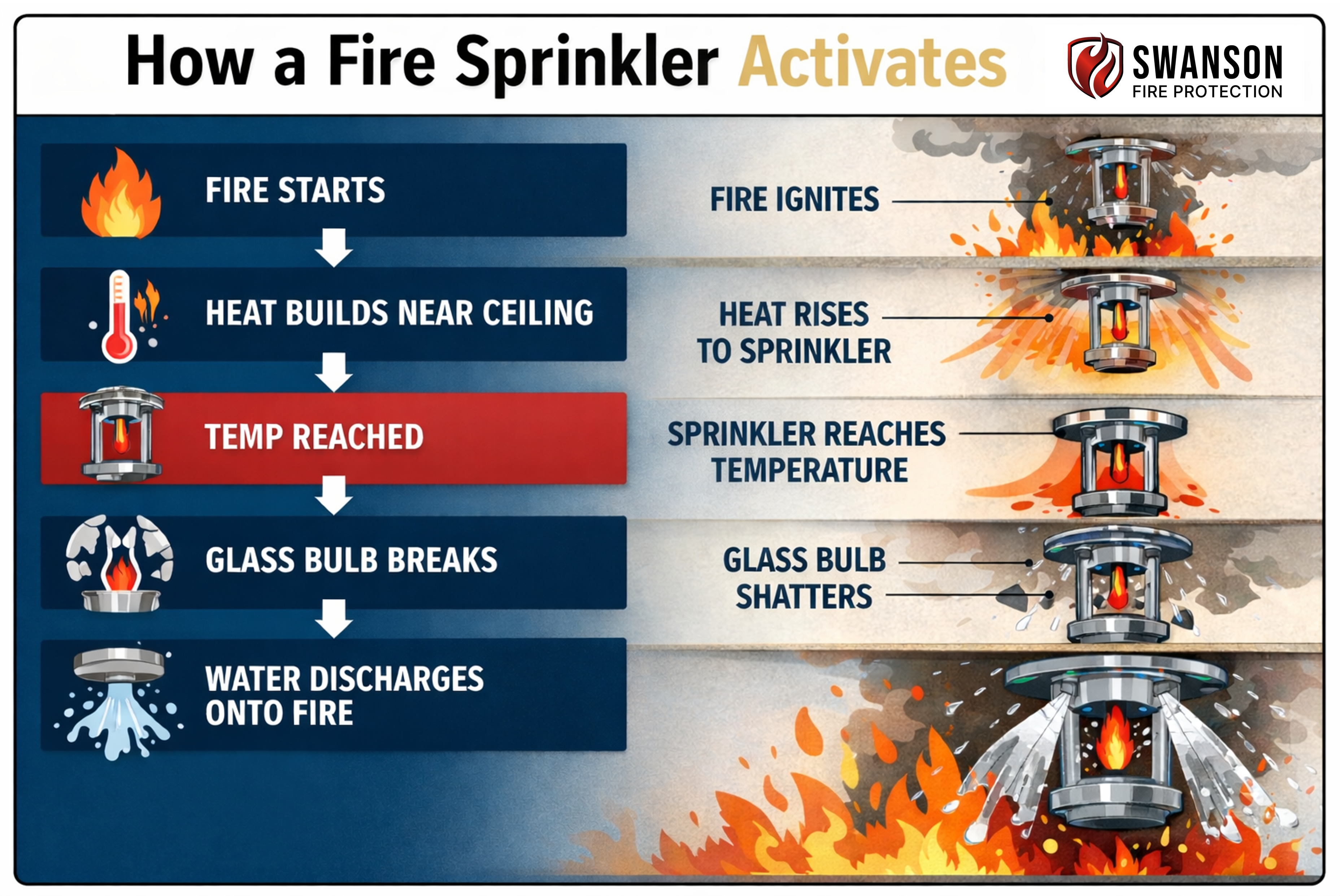 How a Fire Sprinkler Activates

SWANSON
FIRE PROTECTION

FIRE STARTS

HEAT BUILDS NEAR CEILING

TEMP REACHED

GLASS BULB BREAKS

WATER DISCHARGES ONTO FIRE

FIRE IGNITES

HEAT RISES TO SPRINKLER

SPRINKLER REACHES TEMPERATURE

GLASS BULB SHATTERS